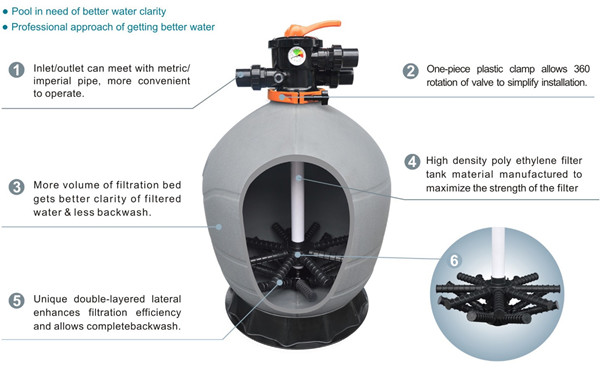 ● Pool in need of better water clarity
● Professional approach of getting better water

1 Inlet/outlet can meet with metric/imperial pipe, more convenient to operate.

2 One-piece plastic clamp allows 360 rotation of valve to simplify installation.

3 More volume of filtration bed gets better clarity of filtered water & less backwash.

4 High density poly ethylene filter tank material manufactured to maximize the strength of the filter

5 Unique double-layered lateral enhances filtration efficiency and allows completebackwash.

6